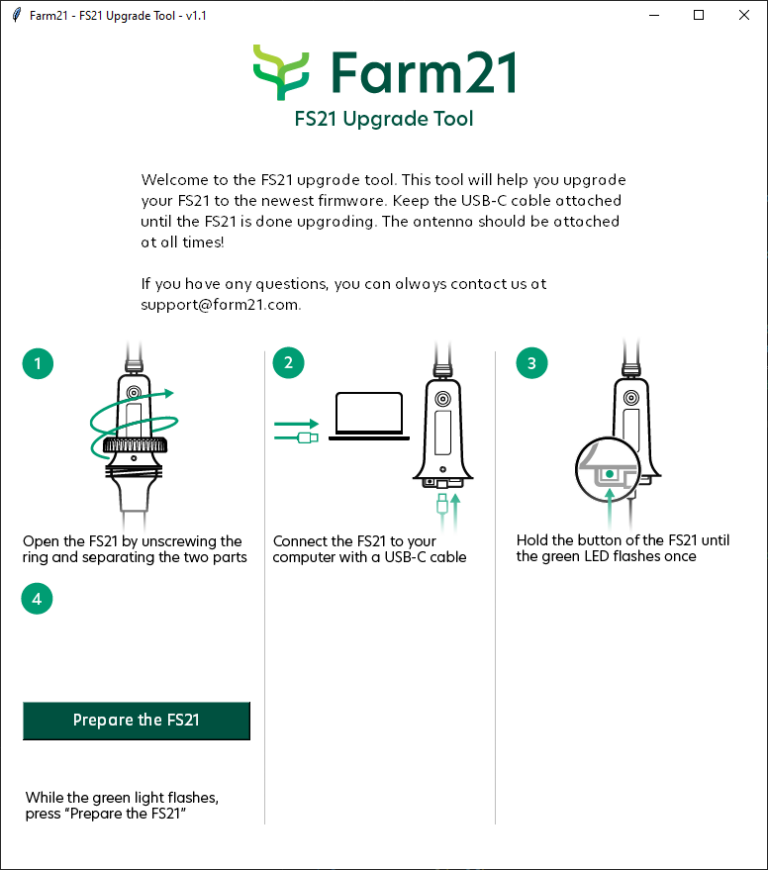 Farm21 - FS21 Upgrade Tool - v1.1

Farm21

FS21 Upgrade Tool

Welcome to the FS21 upgrade tool. This tool will help you upgrade your FS21 to the newest firmware. Keep the USB-C cable attached until the FS21 is done upgrading. The antenna should be attached at all times!

If you have any questions, you can always contact us at support@farm21.com.

1

Open the FS21 by unscrewing the ring and separating the two parts

2

Connect the FS21 to your computer with a USB-C cable

3

Hold the button of the FS21 until the green LED flashes once

4

Prepare the FS21

While the green light flashes, press "Prepare the FS21"